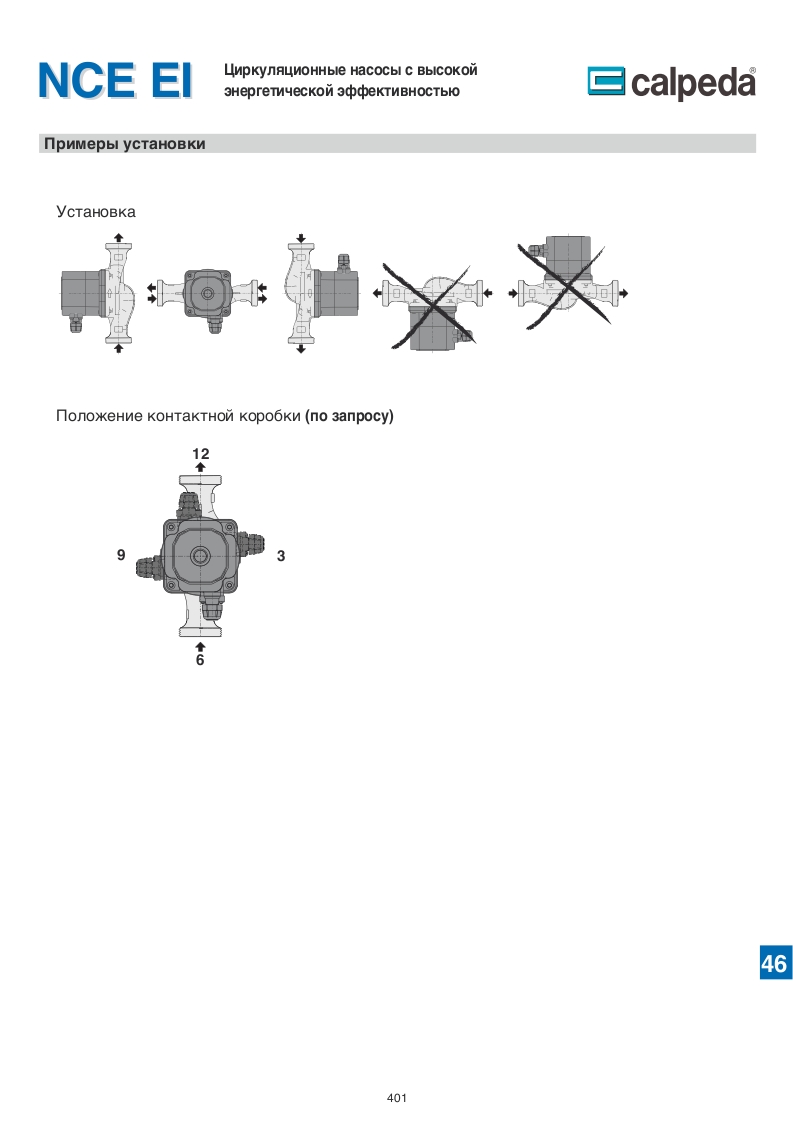 NCE EI

Циркуляционные насосы с высокой энергетической эффективностью

calpeda®

Примеры установки

Установка

Положение контактной коробки (по запросу)

12

9

3

6

46

401