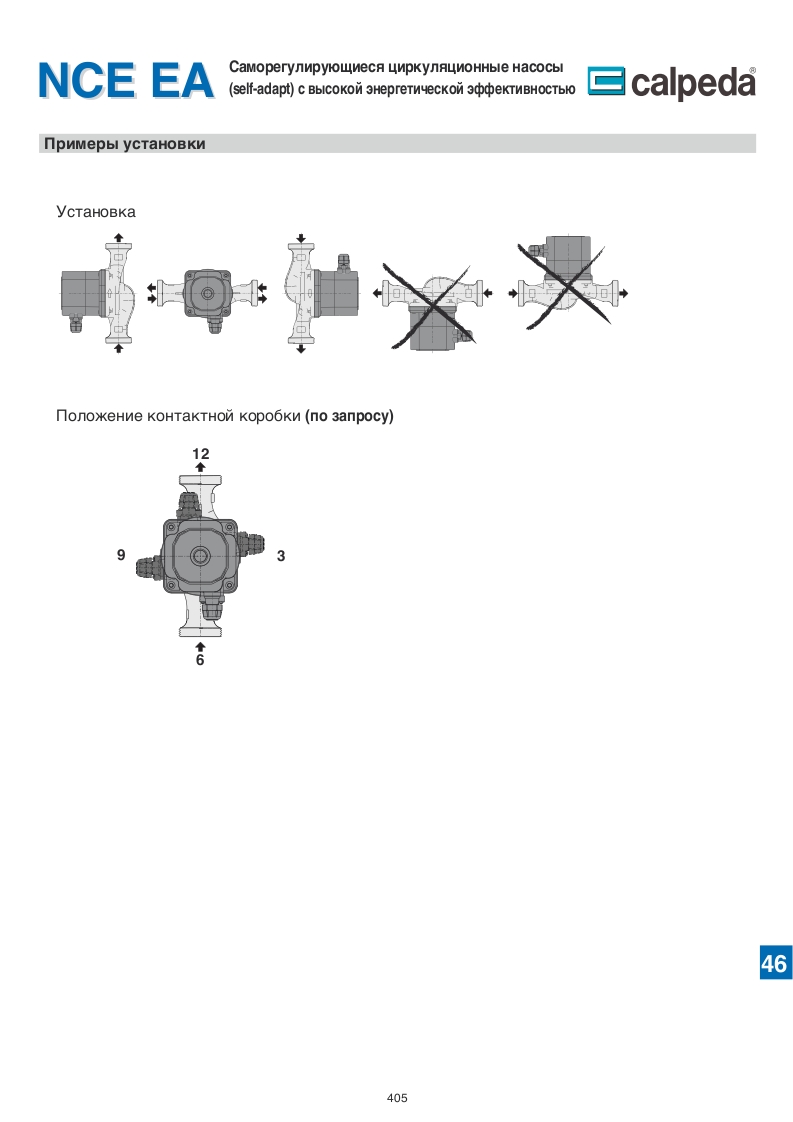 NCE EA Саморегулирующиеся циркуляционные насосы (self-adapt) с высокой энергетической эффективностью

calpeda®

Примеры установки

Установка

Положение контактной коробки (по запросу)

12

9

3

6

46

405