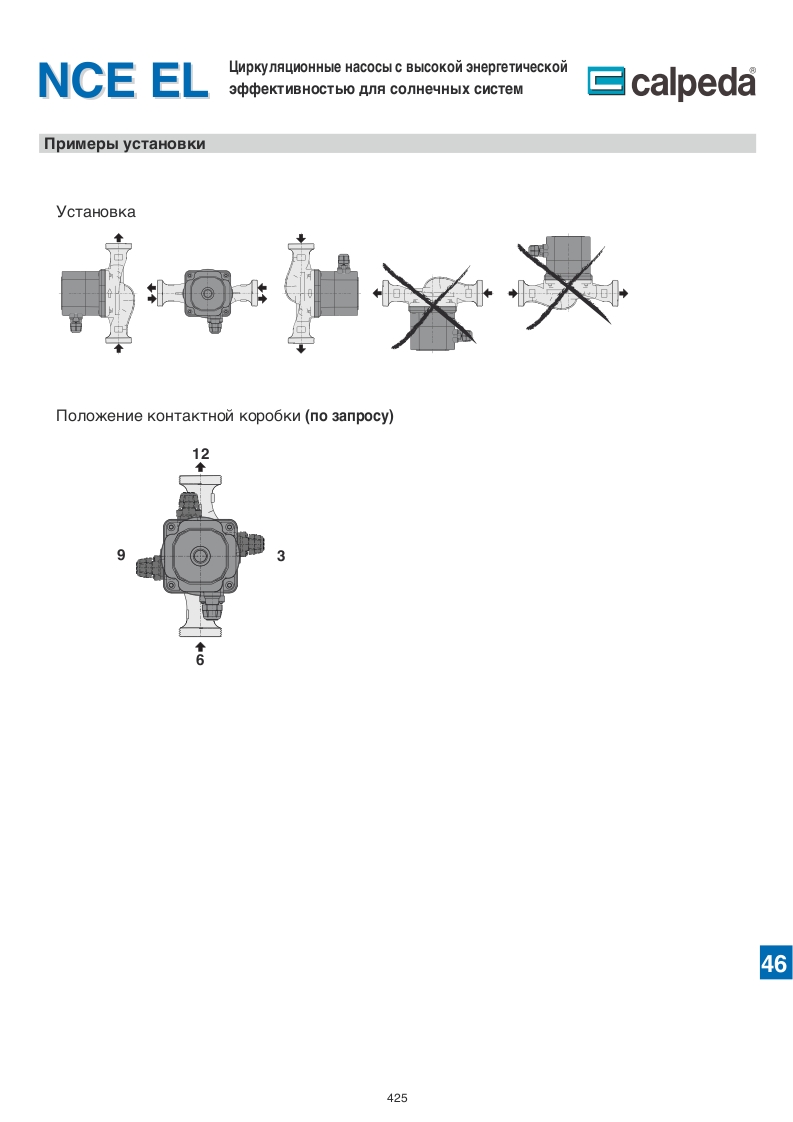 NCE EL

Циркуляционные насосы с высокой энергетической эффективностью для солнечных систем

calpeda®

Примеры установки

Установка

Положение контактной коробки (по запросу)

12

9

3

6

46

425