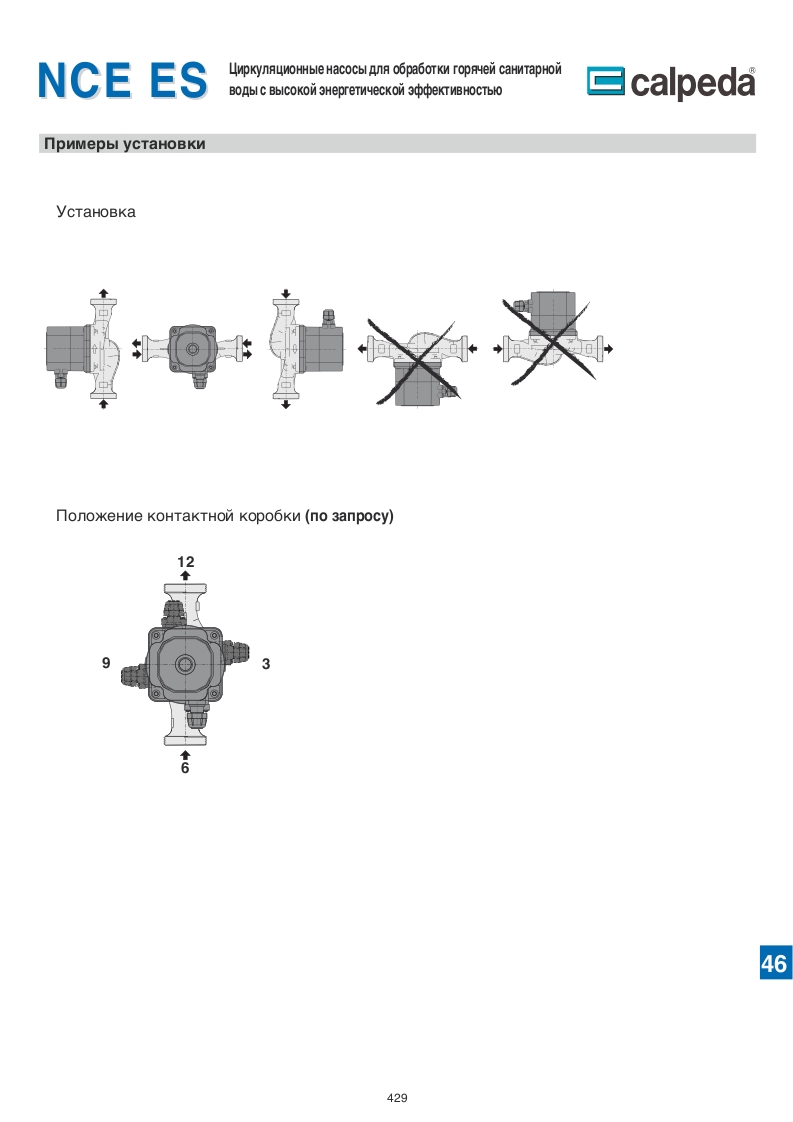 NCE ES

Циркуляционные насосы для обработки горячей санитарной воды с высокой энергетической эффективностью

calpeda®

Примеры установки

Установка

Положение контактной коробки (по запросу)

12

9

3

6

46

429