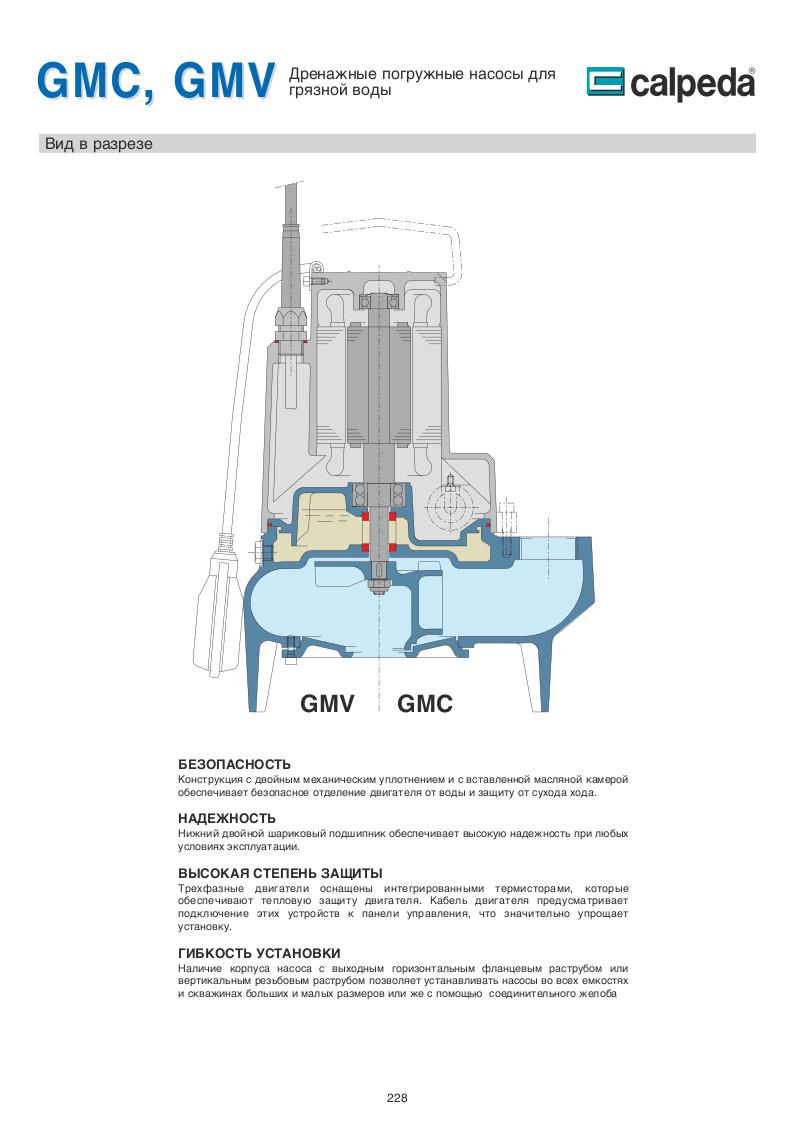 GMC, GMV Дренажные погружные насосы для грязной воды

calpeda®

Вид в разрезе

GMV GMC

БЕЗОПАСНОСТЬ
Конструкция с двойным механическим уплотнением и с вставленной масляной камерой обеспечивает безопасное отделение двигателя от воды и защиту от сухода хода.

НАДЕЖНОСТЬ
Нижний двойной шариковый подшипник обеспечивает высокую надежность при любых условиях эксплуатации.

ВЫСОКАЯ СТЕПЕНЬ ЗАЩИТЫ
Трехфазные двигатели оснащены интегрированными термисторами, которые обеспечивают тепловую защиту двигателя. Кабель двигателя предусматривает подключение этих устройств к панели управления, что значительно упрощает установку.

ГИБКОСТЬ УСТАНОВКИ
Наличие корпуса насоса с выходным горизонтальным фланцевым раструбом или вертикальным резьбовым раструбом позволяет устанавливать насосы во всех емкостях и скважинах больших и малых размеров или же с помощью соединительного желоба

228